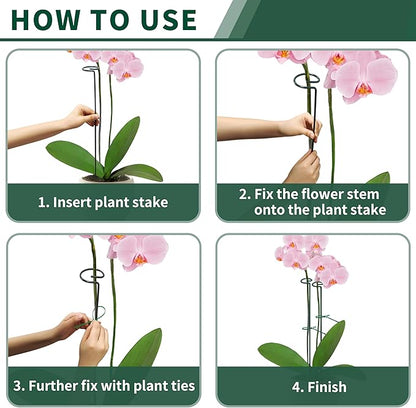 HOW TO USE

1. Insert plant stake

2. Fix the flower stem onto the plant stake

3. Further fix with plant ties

4. Finish