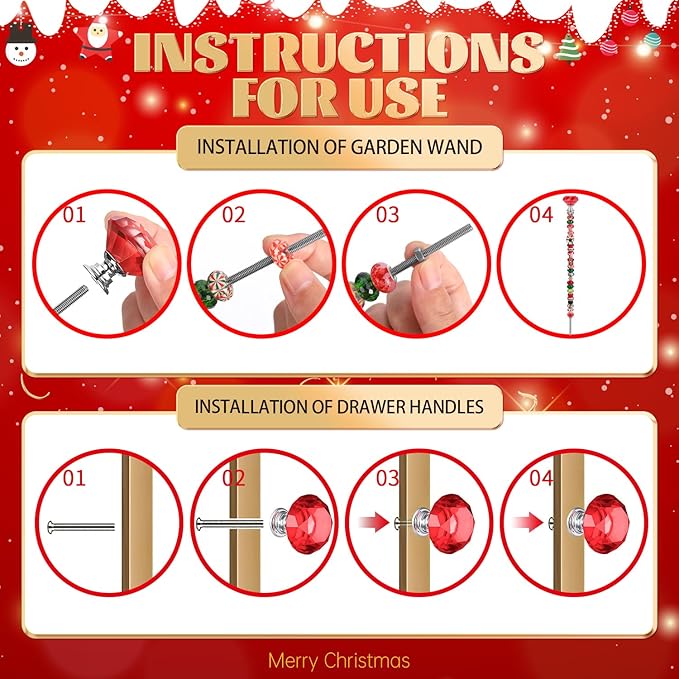 INSTRUCTIONS FOR USE

INSTALLATION OF GARDEN WAND

01

02

03

04

INSTALLATION OF DRAWER HANDLES

01

02

03

04

Merry Christmas