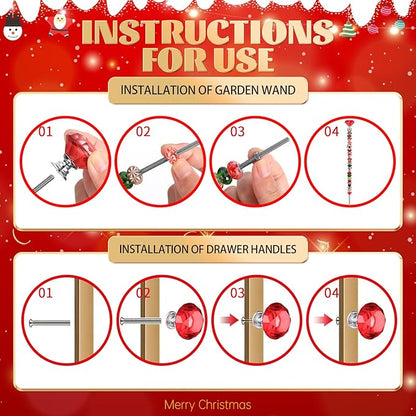 INSTRUCTIONS FOR USE

INSTALLATION OF GARDEN WAND

01

02

03

04

INSTALLATION OF DRAWER HANDLES

01

02

03

04

Merry Christmas