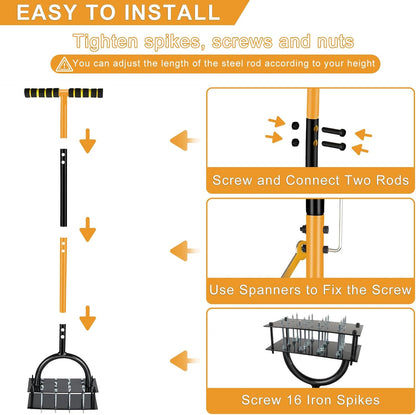 EASY TO INSTALL

Tighten spikes, screws and nuts

You can adjust the length of the steel rod according to your height

Screw and Connect Two Rods

Use Spanners to Fix the Screw

Screw 16 Iron Spikes