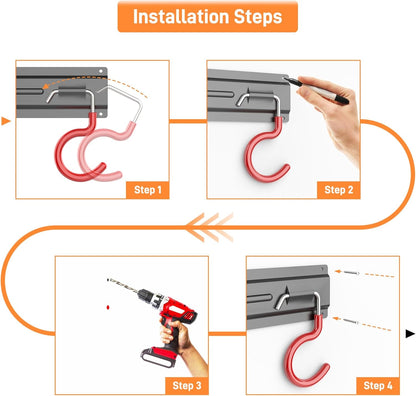 Installation Steps

Step 1

Step 2

Step 3

Step 4