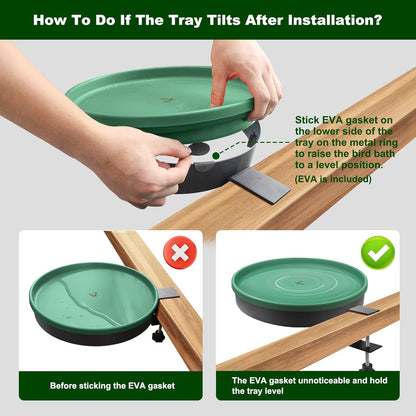 How To Do If The Tray Tilts After Installation?

Stick EVA gasket on the lower side of the tray on the metal ring to raise the bird bath to a level position.
(EVA is included)

Before sticking the EVA gasket

The EVA gasket unnoticeable and hold the tray level