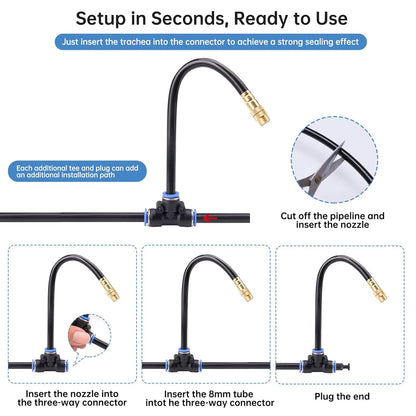 Setup in Seconds, Ready to Use

Just insert the trachea into the connector to achieve a strong sealing effect

Each additional tee and plug can add an additional installation path

Cut off the pipeline and insert the nozzle

Insert the nozzle into the three-way connector

Insert the 8mm tube intot he three-way connector

Plug the end