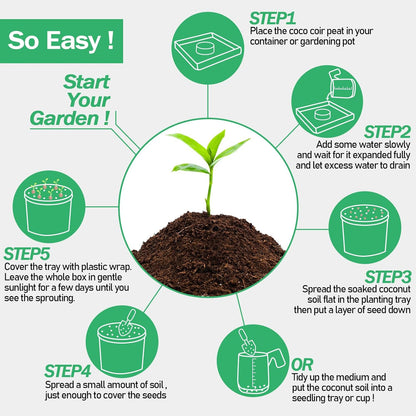 So Easy !

Start Your Garden !

STEP1
Place the coco coir peat in your container or gardening pot

STEP2
Add some water slowly and wait for it expanded fully and let excess water to drain

STEP3
Spread the soaked coconut soil flat in the planting tray then put a layer of seed down

OR
Tidy up the medium and put the coconut soil into a seedling tray or cup !

STEP4
Spread a small amount of soil , just enough to cover the seeds

STEP5
Cover the tray with plastic wrap. Leave the whole box in gentle sunlight for a few days until you see the sprouting.