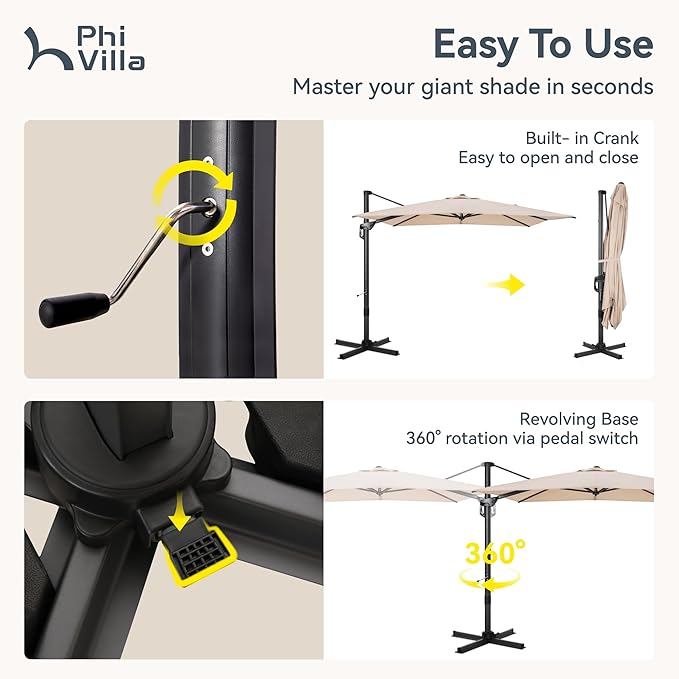 Phi Villa

Easy To Use

Master your giant shade in seconds

Built- in Crank
Easy to open and close

Revolving Base
360° rotation via pedal switch

360°