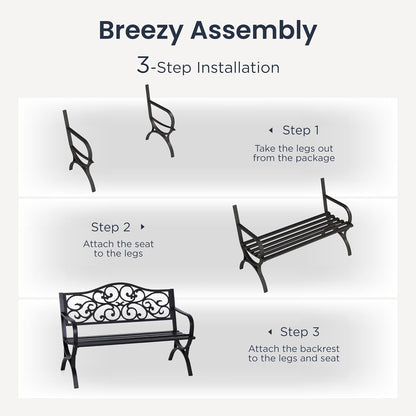 Breezy Assembly

3-Step Installation

Step 1

Take the legs out from the package

Step 2

Attach the seat to the legs

Step 3

Attach the backrest to the legs and seat