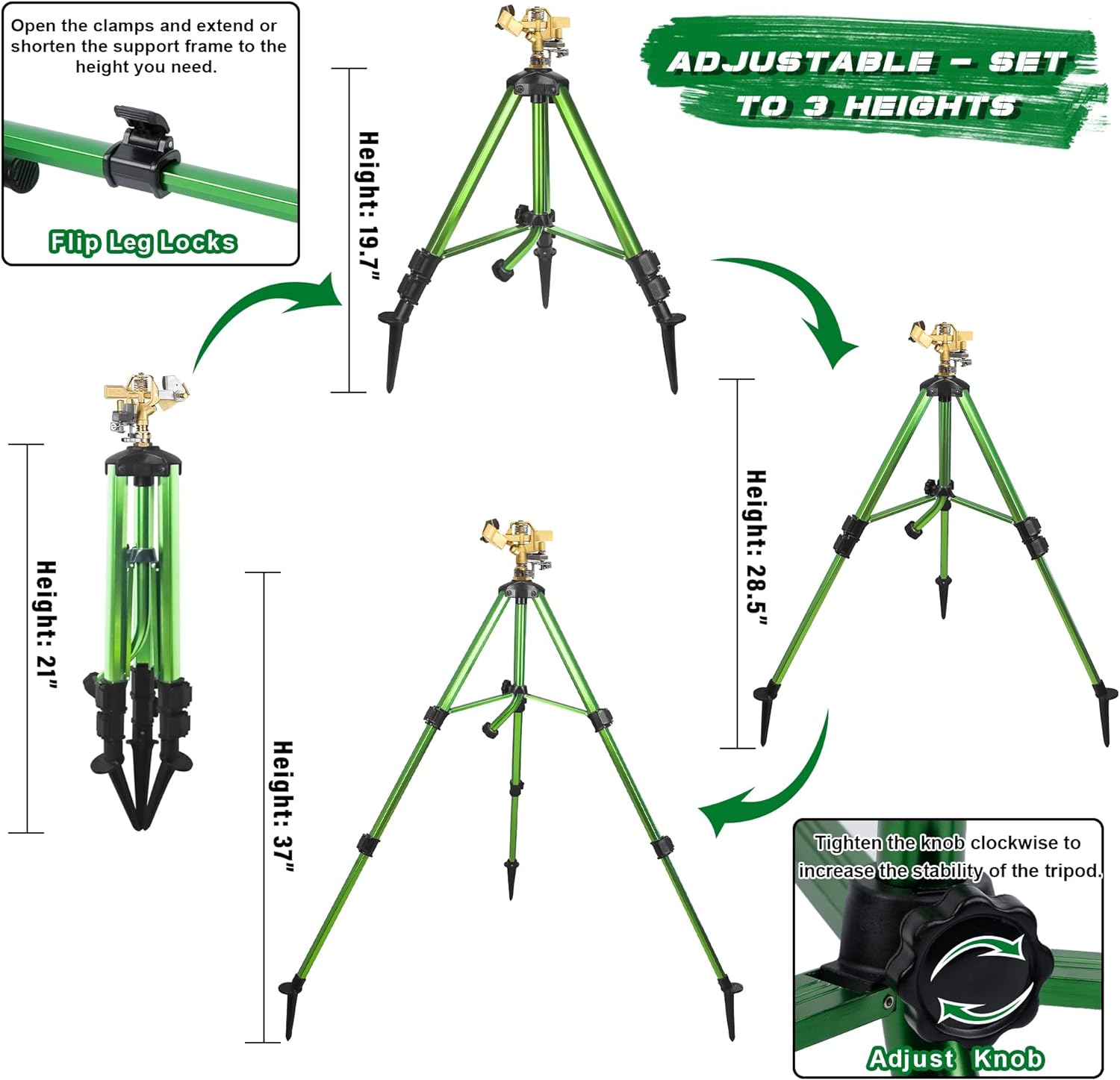 Open the clamps and extend or shorten the support frame to the height you need.

Flip Leg Locks

ADJUSTABLE – SET TO 3 HEIGHTS

Height: 19.7"

Height: 21"

Height: 28.5"

Height: 37"

Tighten the knob clockwise to increase the stability of the tripod.

Adjust Knob