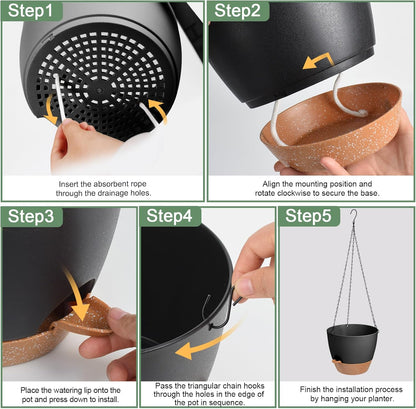 Step1

Insert the absorbent rope through the drainage holes.

Step2

Align the mounting position and rotate clockwise to secure the base.

Step3

Place the watering lip onto the pot and press down to install.

Step4

Pass the triangular chain hooks through the holes in the edge of the pot in sequence.

Step5

Finish the installation process by hanging your planter.