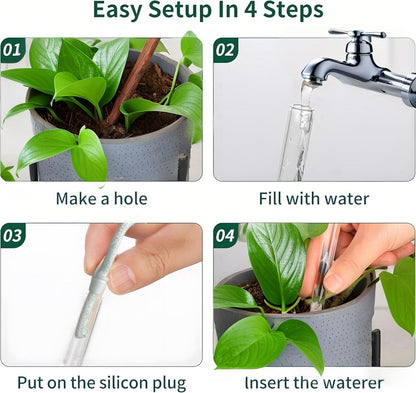 Easy Setup In 4 Steps

01

Make a hole

02

Fill with water

03

Put on the silicon plug

04

Insert the waterer