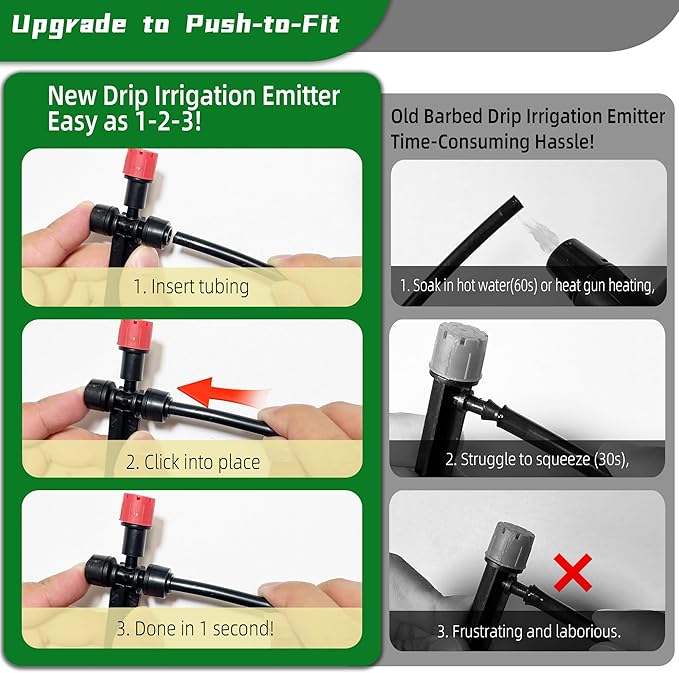 Upgrade to Push-to-Fit

New Drip Irrigation Emitter
Easy as 1-2-3!

1. Insert tubing

2. Click into place

3. Done in 1 second!

Old Barbed Drip Irrigation Emitter
Time-Consuming Hassle!

1. Soak in hot water(60s) or heat gun heating,

2. Struggle to squeeze (30s),

3. Frustrating and laborious.