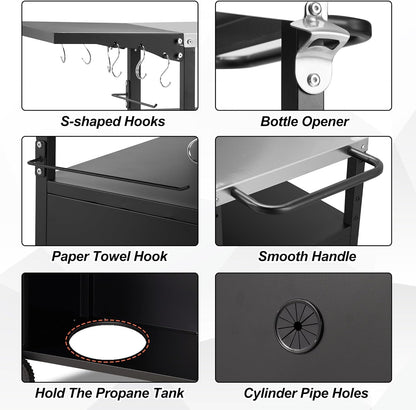 S-shaped Hooks

Bottle Opener

Paper Towel Hook

Smooth Handle

Hold The Propane Tank

Cylinder Pipe Holes