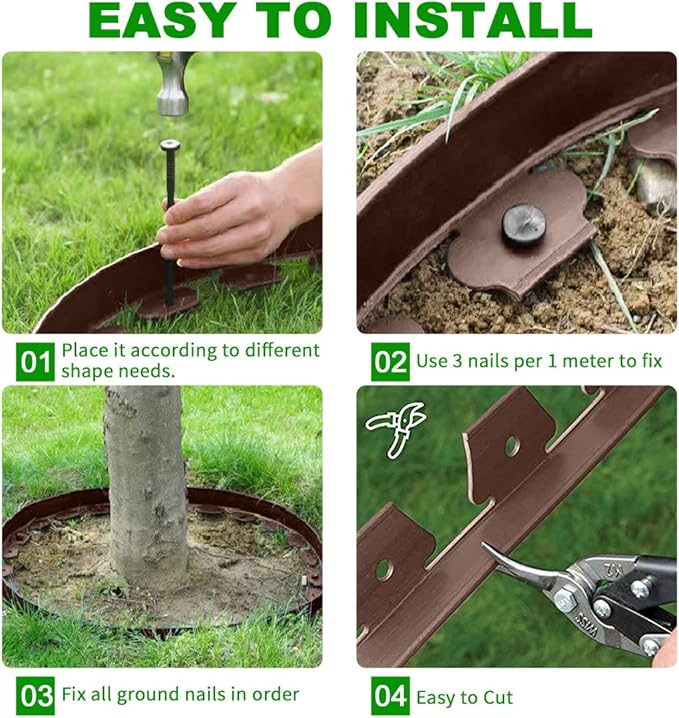 EASY TO INSTALL

01 Place it according to different shape needs.

02 Use 3 nails per 1 meter to fix

03 Fix all ground nails in order

04 Easy to Cut