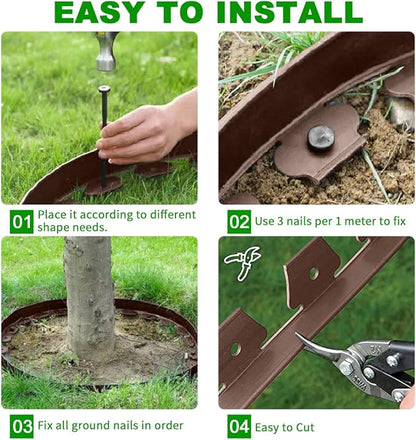 EASY TO INSTALL

01 Place it according to different shape needs.

02 Use 3 nails per 1 meter to fix

03 Fix all ground nails in order

04 Easy to Cut