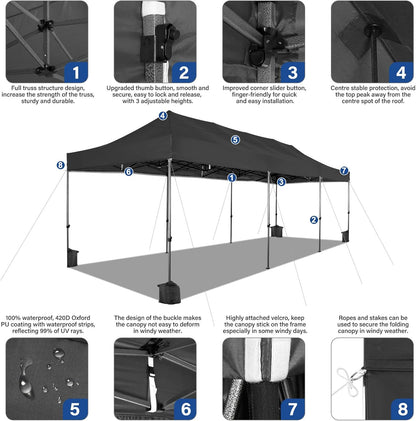 1

Full truss structure design, increase the strength of the truss, sturdy and durable.

2

Upgraded thumb button, smooth and secure, easy to lock and release, with 3 adjustable heights.

3

Improved corner slider button, finger-friendly for quick and easy installation.

4

Centre stable protection, avoid the top peak away from the centre spot of the roof.

4
5
8
6
1
3
7
2

100% waterproof, 420D Oxford PU coating with waterproof strips, reflecting 99% of UV rays.

The design of the buckle makes the canopy not easy to deform in windy weather.

Highly attached velcro, keep the canopy stick on the frame especially in some windy days.

Ropes and stakes can be used to secure the folding canopy in windy weather.

5

6

7

8