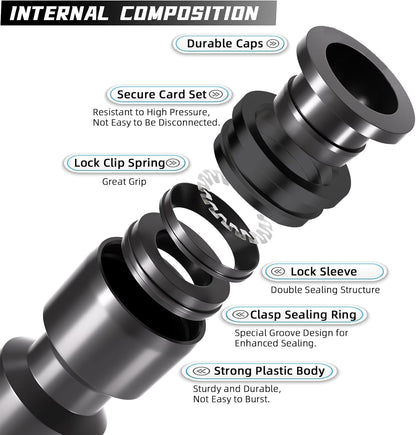 INTERNAL COMPOSITION

Durable Caps

Secure Card Set
Resistant to High Pressure, Not Easy to Be Disconnected.

Lock Clip Spring
Great Grip

Lock Sleeve
Double Sealing Structure

Clasp Sealing Ring
Special Groove Design for Enhanced Sealing.

Strong Plastic Body
Sturdy and Durable, Not Easy to Burst.