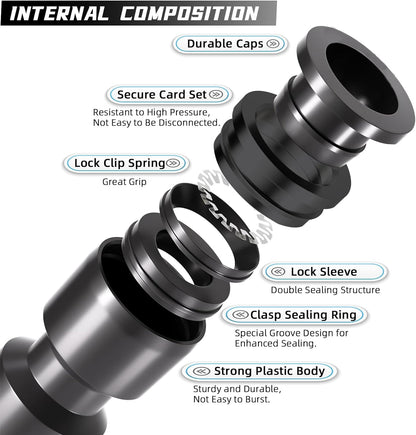 INTERNAL COMPOSITION

Durable Caps

Secure Card Set
Resistant to High Pressure, Not Easy to Be Disconnected.

Lock Clip Spring
Great Grip

Lock Sleeve
Double Sealing Structure

Clasp Sealing Ring
Special Groove Design for Enhanced Sealing.

Strong Plastic Body
Sturdy and Durable, Not Easy to Burst.