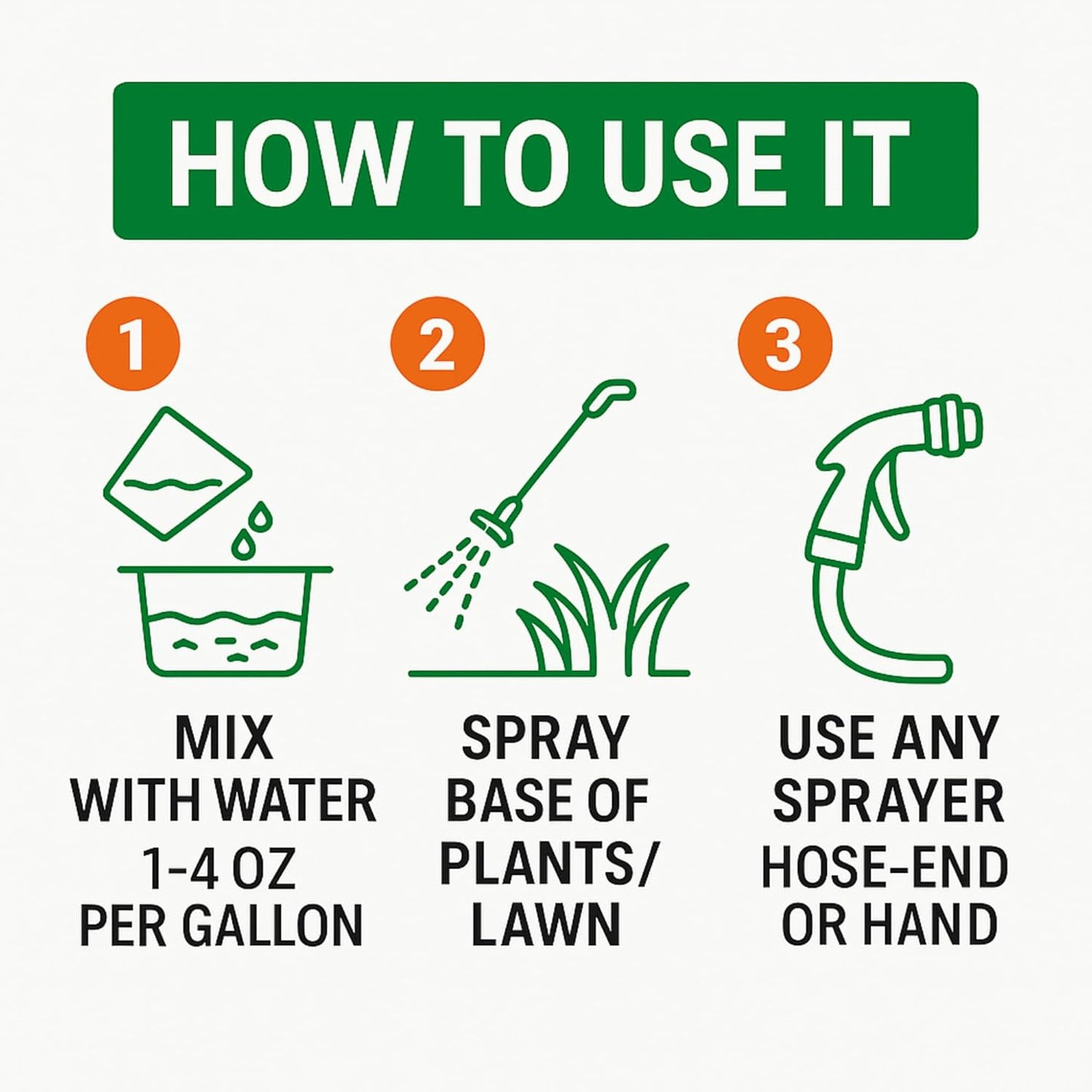 HOW TO USE IT

1

MIX WITH WATER
1-4 OZ PER GALLON

2

SPRAY BASE OF PLANTS/ LAWN

3

USE ANY SPRAYER
HOSE-END OR HAND