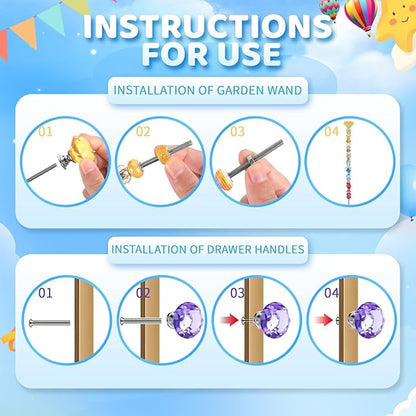 INSTRUCTIONS FOR USE

INSTALLATION OF GARDEN WAND

01

02

03

04

INSTALLATION OF DRAWER HANDLES

01

02

03

04