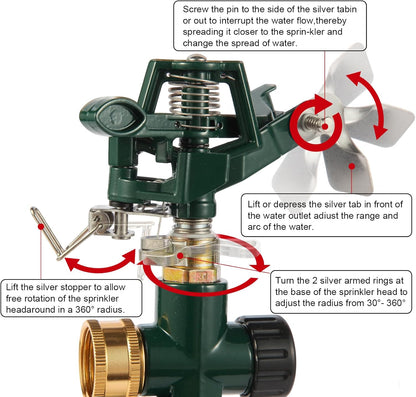 Screw the pin to the side of the silver tabin or out to interrupt the water flow,thereby spreading it closer to the sprin-kler and change the spread of water.

Lift or depress the silver tab in front of the water outlet adiust the range and arc of the water.

Lift the silver stopper to allow free rotation of the sprinkler headaround in a 360° radius.

Turn the 2 silver armed rings at the base of the sprinkler head to adjust the radius from 30°- 360°