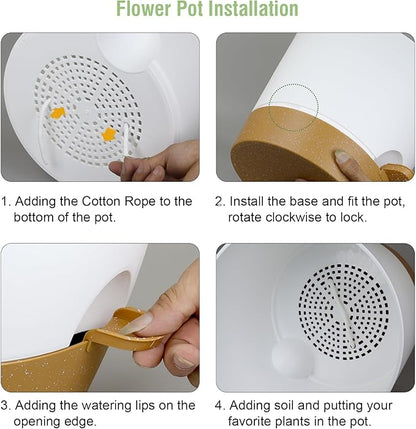 Flower Pot Installation

1. Adding the Cotton Rope to the bottom of the pot.

2. Install the base and fit the pot, rotate clockwise to lock.

3. Adding the watering lips on the opening edge.

4. Adding soil and putting your favorite plants in the pot.