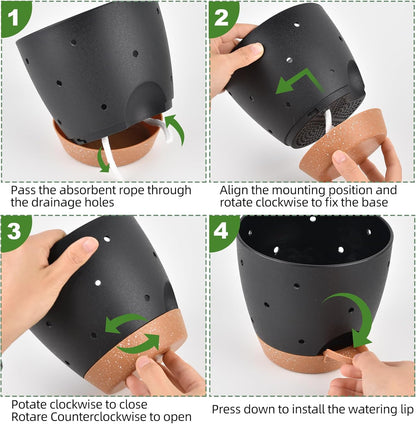 1

Pass the absorbent rope through the drainage holes

2

Align the mounting position and rotate clockwise to fix the base

3

Potate clockwise to close
Rotare Counterclockwise to open

4

Press down to install the watering lip