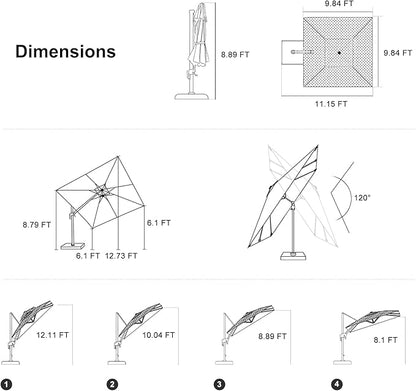 Dimensions

8.89 FT

9.84 FT

9.84 FT

11.15 FT

8.79 FT

6.1 FT

6.1 FT

12.73 FT

120°

12.11 FT

10.04 FT

8.89 FT

8.1 FT

1

2

3

4