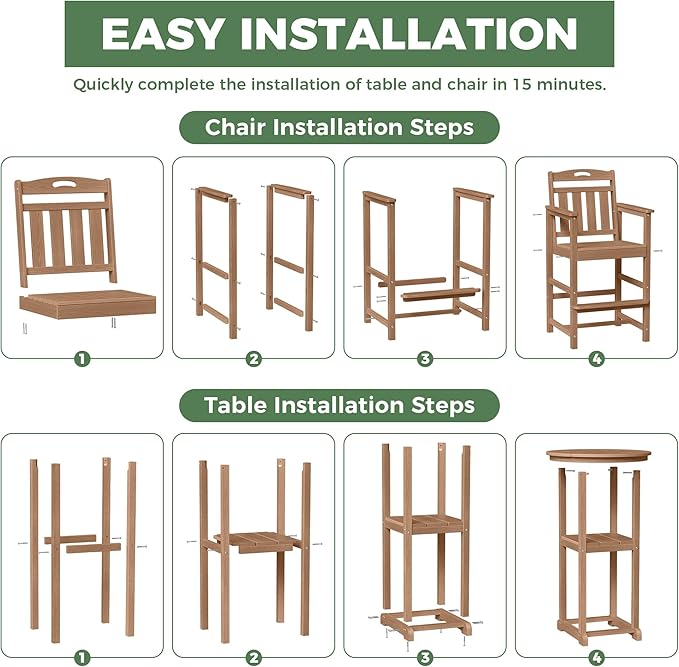 EASY INSTALLATION

Quickly complete the installation of table and chair in 15 minutes.

Chair Installation Steps

1

2

3

4

Table Installation Steps

1

2

3

4