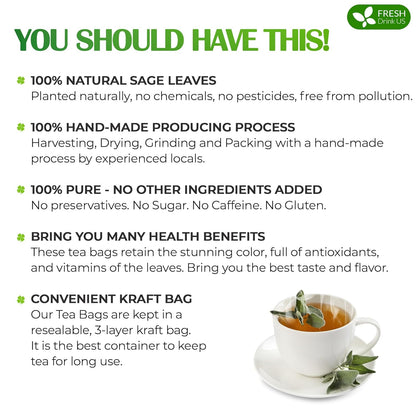 FRESH
Drink US

YOU SHOULD HAVE THIS!

100% NATURAL SAGE LEAVES
Planted naturally, no chemicals, no pesticides, free from pollution.

100% HAND-MADE PRODUCING PROCESS
Harvesting, Drying, Grinding and Packing with a hand-made process by experienced locals.

100% PURE - NO OTHER INGREDIENTS ADDED
No preservatives. No Sugar. No Caffeine. No Gluten.

BRING YOU MANY HEALTH BENEFITS
These tea bags retain the stunning color, full of antioxidants, and vitamins of the leaves. Bring you the best taste and flavor.

CONVENIENT KRAFT BAG
Our Tea Bags are kept in a resealable, 3-layer kraft bag. It is the best container to keep tea for long use.