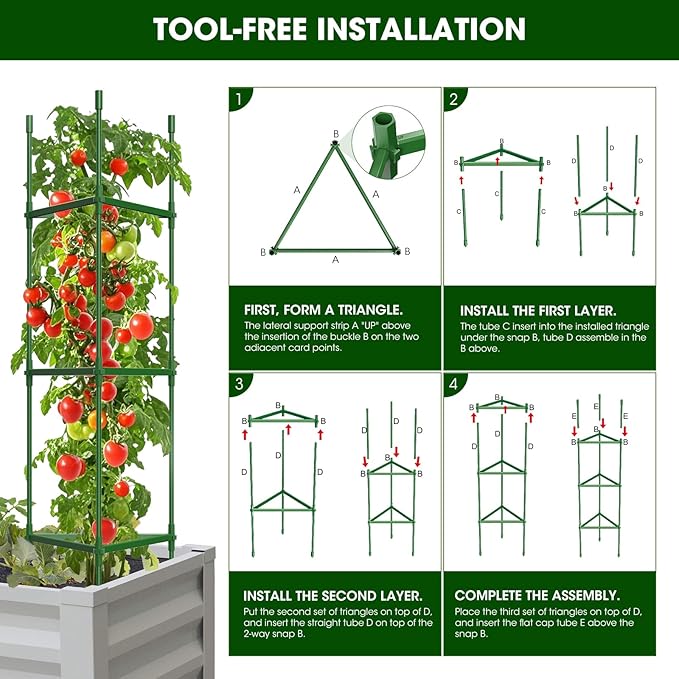 TOOL-FREE INSTALLATION

1

B

A

A

B

A

B

FIRST, FORM A TRIANGLE.

The lateral support strip A "UP" above the insertion of the buckle B on the two adiacent card points.

2

B

B

B

C

C

C

D

D

D

B

B

B

INSTALL THE FIRST LAYER.

The tube C insert into the installed triangle under the snap B, tube D assemble in the B above.

3

B

B

B

D

D

D

D

D

D

B

B

B

INSTALL THE SECOND LAYER.

Put the second set of triangles on top of D, and insert the straight tube D on top of the 2-way snap B.

4

B

B

B

D

D

D

E

E

E

B

B

B

COMPLETE THE ASSEMBLY.

Place the third set of triangles on top of D, and insert the flat cap tube E above the snap B.