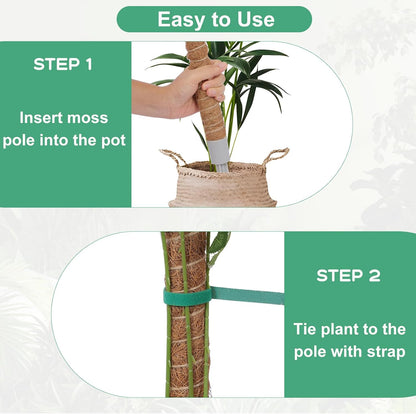 Easy to Use

STEP 1

Insert moss pole into the pot

STEP 2

Tie plant to the pole with strap