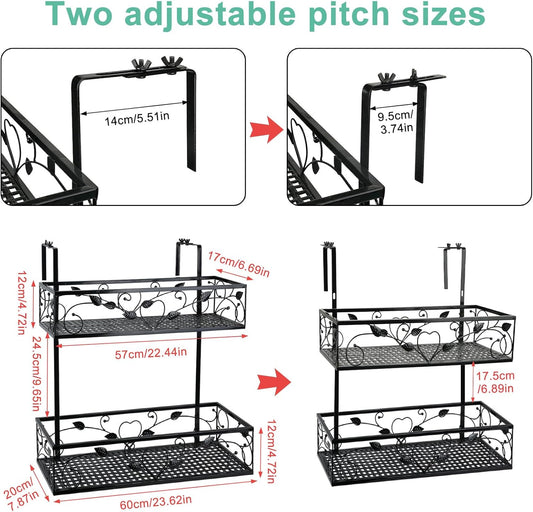 Two adjustable pitch sizes

14cm/5.51in

9.5cm/
3.74in

17cm/6.69in

12cm/4.72in

57cm/22.44in

24.5cm/9.65in

12cm/4.72in

20cm/
7.87in

60cm/23.62in

17.5cm
/6.89in