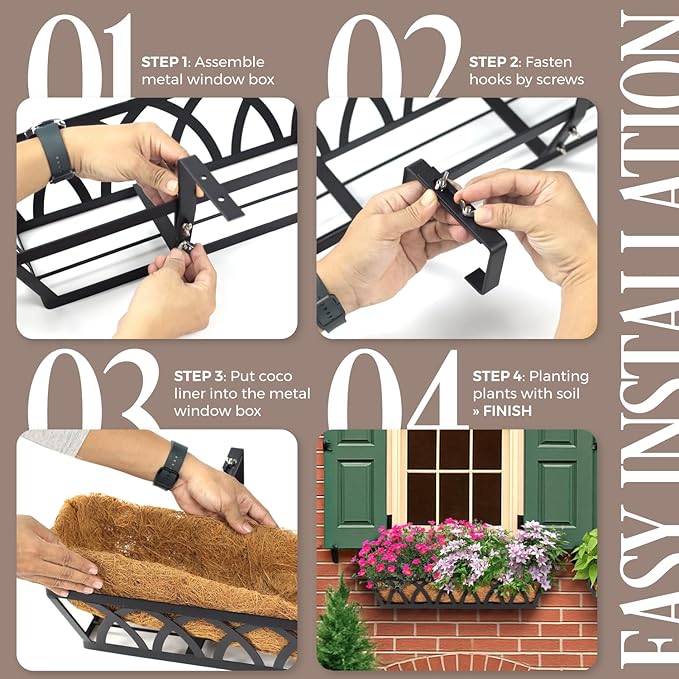 01

STEP 1: Assemble metal window box

02

STEP 2: Fasten hooks by screws

03

STEP 3: Put coco liner into the metal window box

04

STEP 4: Planting plants with soil » FINISH

EASY INSTALLATION