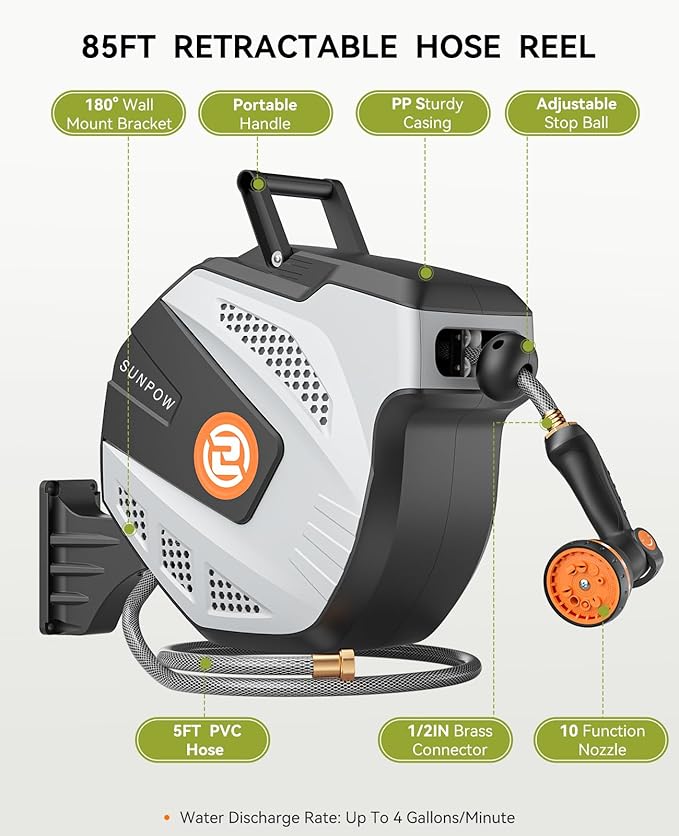 85FT RETRACTABLE HOSE REEL

180° Wall Mount Bracket

Portable Handle

PP Sturdy Casing

Adjustable Stop Ball

SUNPOW

5FT PVC Hose

1/2IN Brass Connector

10 Function Nozzle

• Water Discharge Rate: Up To 4 Gallons/Minute