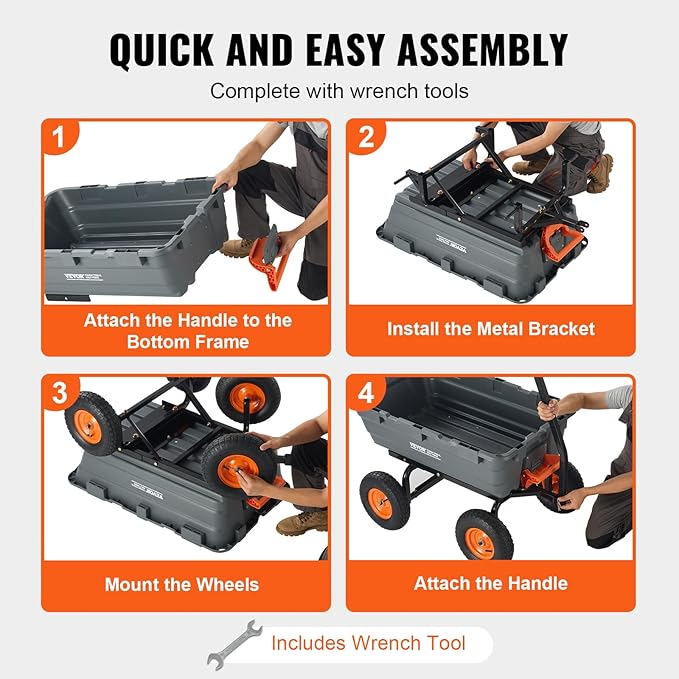 QUICK AND EASY ASSEMBLY

Complete with wrench tools

1

VEVOR

Attach the Handle to the Bottom Frame

2

VEVOR

Install the Metal Bracket

3

VEVOR

Mount the Wheels

4

VEVOR

Attach the Handle

Includes Wrench Tool