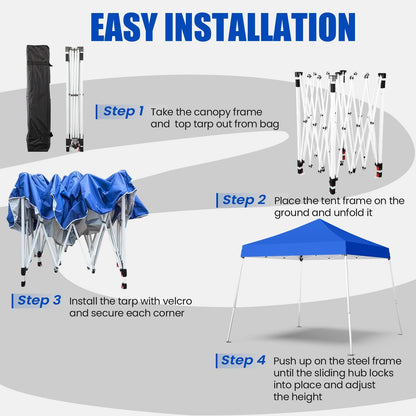 EASY INSTALLATION

Step 1 Take the canopy frame and top tarp out from bag

Step 2 Place the tent frame on the ground and unfold it

Step 3 Install the tarp with velcro and secure each corner

Step 4 Push up on the steel frame until the sliding hub locks into place and adjust the height