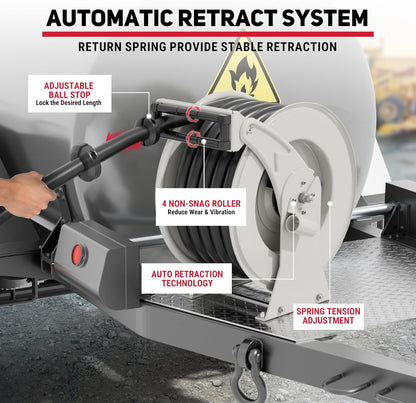 AUTOMATIC RETRACT SYSTEM

RETURN SPRING PROVIDE STABLE RETRACTION

ADJUSTABLE BALL STOP
Lock the Desired Length

4 NON-SNAG ROLLER
Reduce Wear & Vibration

AUTO RETRACTION TECHNOLOGY

SPRING TENSION ADJUSTMENT