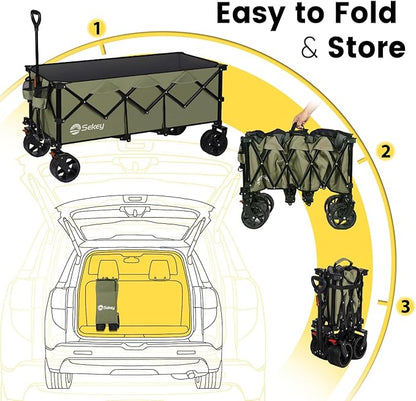 Easy to Fold
& Store

1

Sekey

2

3

Sekey