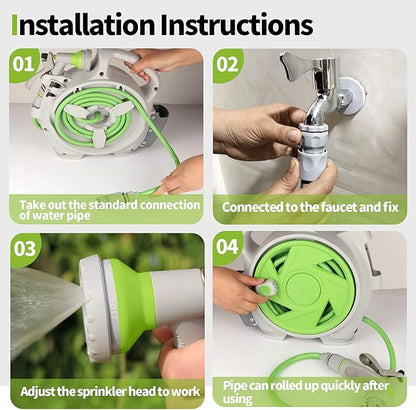 Installation Instructions

01

Take out the standard connection of water pipe

02

Connected to the faucet and fix

03

Adjust the sprinkler head to work

04

Pipe can rolled up quickly after using