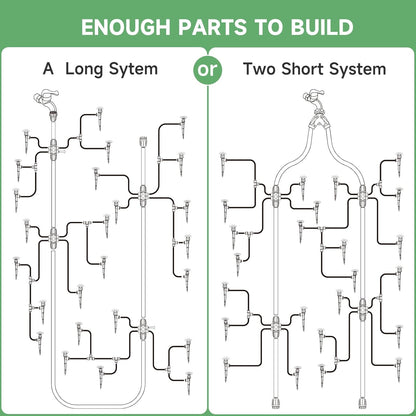 ENOUGH PARTS TO BUILD

A Long Sytem

or

Two Short System