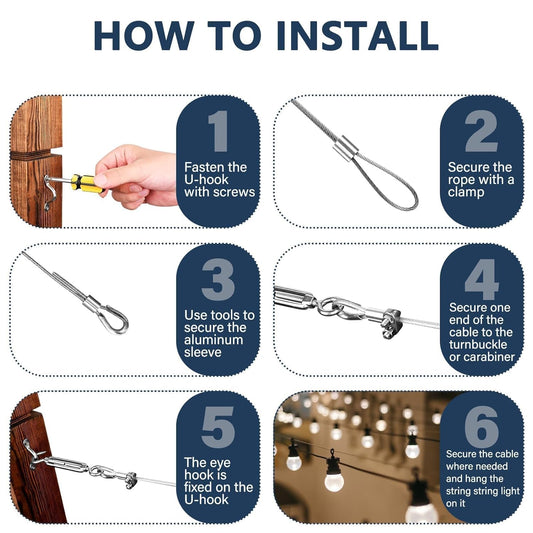 HOW TO INSTALL

1
Fasten the U-hook with screws

2
Secure the rope with a clamp

3
Use tools to secure the aluminum sleeve

4
Secure one end of the cable to the turnbuckle or carabiner

5
The eye hook is fixed on the U-hook

6
Secure the cable where needed and hang the string string light on it