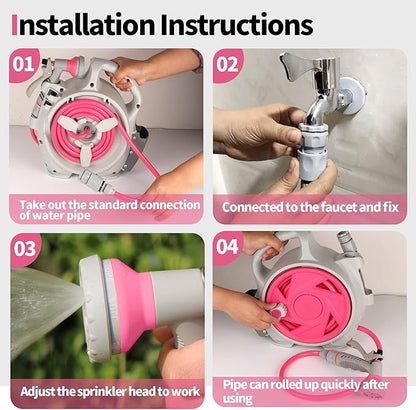 Installation Instructions

01

Take out the standard connection of water pipe

02

Connected to the faucet and fix

03

Adjust the sprinkler head to work

04

Pipe can rolled up quickly after using