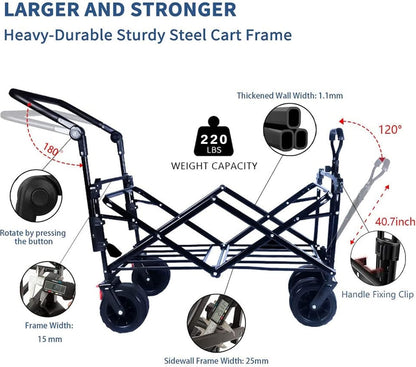 LARGER AND STRONGER

Heavy-Durable Sturdy Steel Cart Frame

Thickened Wall Width: 1.1mm

180°

220 LBS

WEIGHT CAPACITY

120°

40.7inch

Rotate by pressing the button

Handle Fixing Clip

Frame Width: 15 mm

Sidewall Frame Width: 25mm