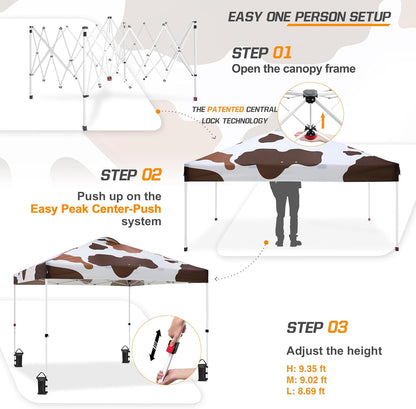 EASY ONE PERSON SETUP

STEP 01
Open the canopy frame

THE PATENTED CENTRAL LOCK TECHNOLOGY

STEP 02
Push up on the Easy Peak Center-Push system

STEP 03
Adjust the height

H: 9.35 ft
M: 9.02 ft
L: 8.69 ft