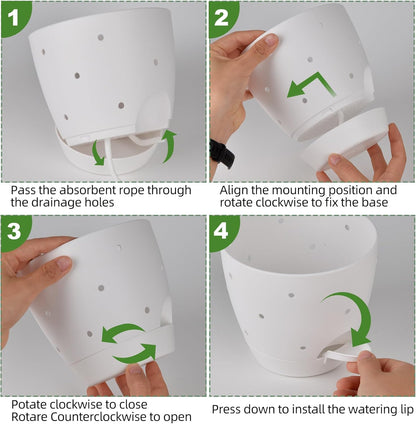 1

Pass the absorbent rope through the drainage holes

2

Align the mounting position and rotate clockwise to fix the base

3

Potate clockwise to close
Rotare Counterclockwise to open

4

Press down to install the watering lip