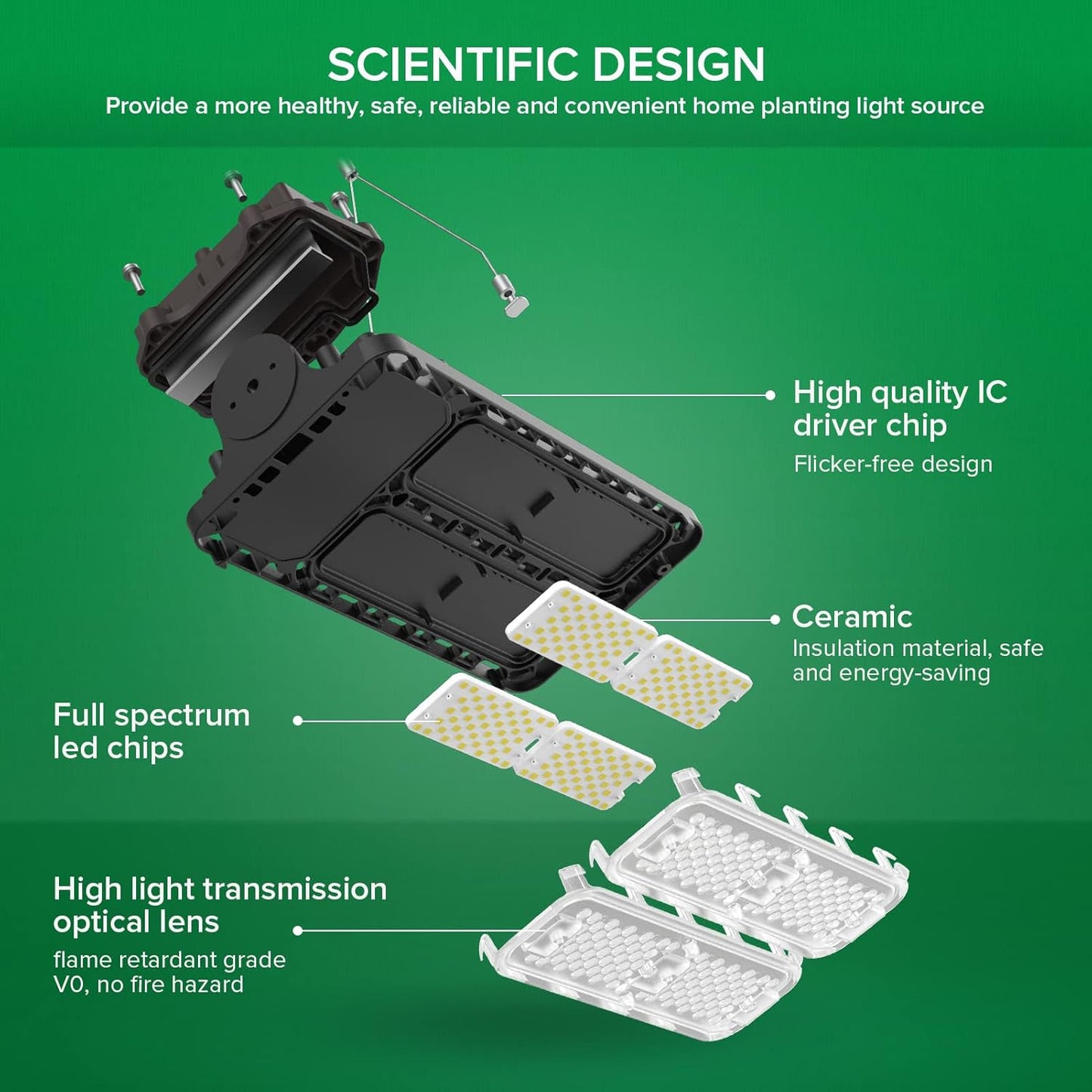 SCIENTIFIC DESIGN

Provide a more healthy, safe, reliable and convenient home planting light source

High quality IC driver chip

Flicker-free design

Ceramic

Insulation material, safe and energy-saving

Full spectrum led chips

High light transmission optical lens

flame retardant grade V0, no fire hazard