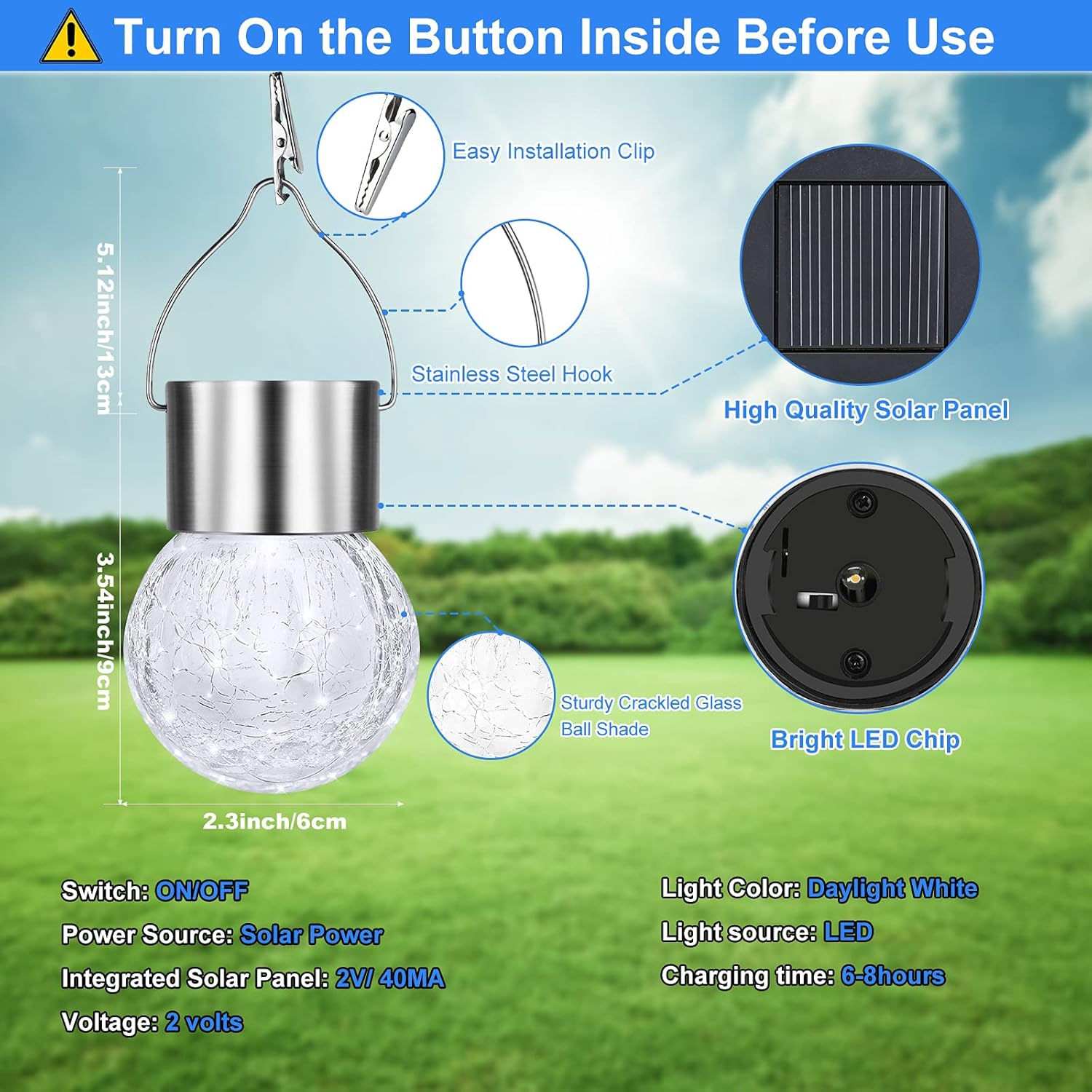 Turn On the Button Inside Before Use

Easy Installation Clip

5.12inch/13cm

Stainless Steel Hook

High Quality Solar Panel

3.54inch/9cm

Sturdy Crackled Glass Ball Shade

Bright LED Chip

2.3inch/6cm

Switch: ON/OFF

Power Source: Solar Power

Integrated Solar Panel: 2V/ 40MA

Voltage: 2 volts

Light Color: Daylight White

Light source: LED

Charging time: 6-8hours