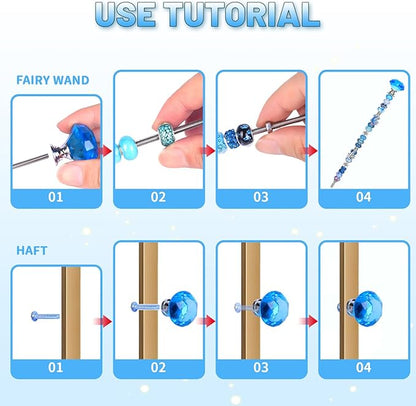 USE TUTORIAL

FAIRY WAND

01

02

03

04

HAFT

01

02

03

04