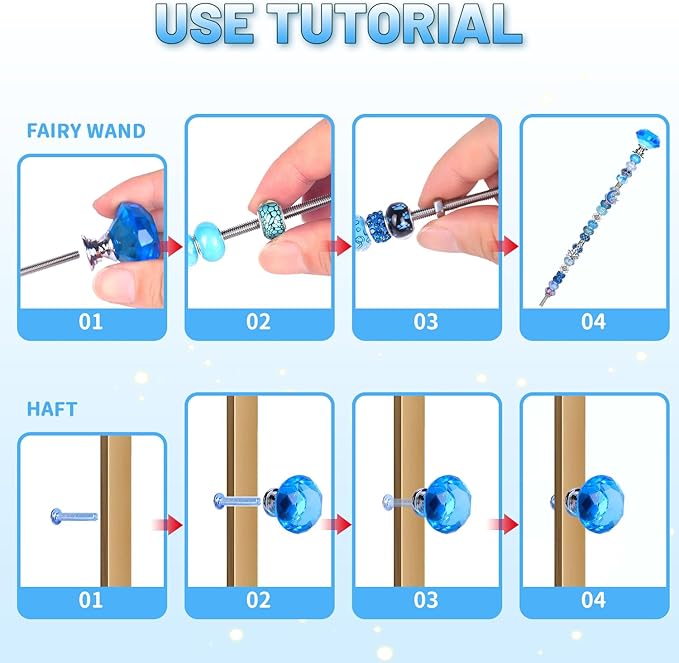 USE TUTORIAL

FAIRY WAND

01

02

03

04

HAFT

01

02

03

04