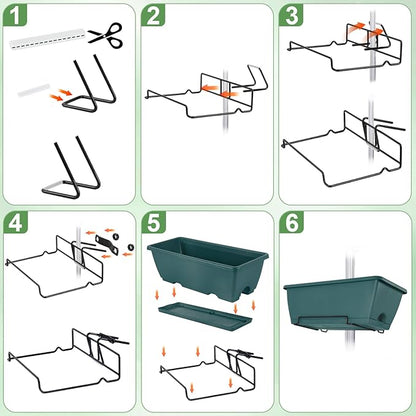 1

2

3

4

5

6