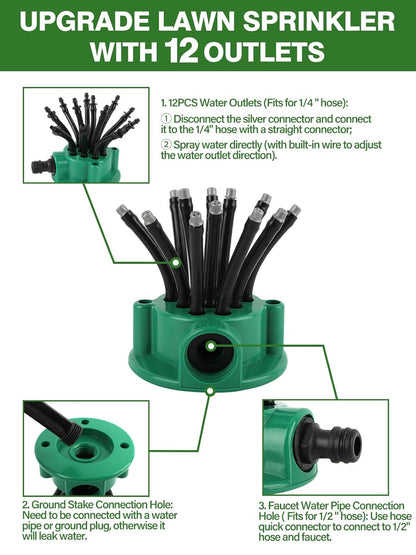 UPGRADE LAWN SPRINKLER WITH 12 OUTLETS

1. 12PCS Water Outlets (Fits for 1/4 " hose):
① Disconnect the silver connector and connect it to the 1/4" hose with a straight connector;
② Spray water directly (with built-in wire to adjust the water outlet direction).

2. Ground Stake Connection Hole: Need to be connected with a water pipe or ground plug, otherwise it will leak water.

3. Faucet Water Pipe Connection Hole ( Fits for 1/2 " hose): Use hose quick connector to connect to 1/2" hose and faucet.